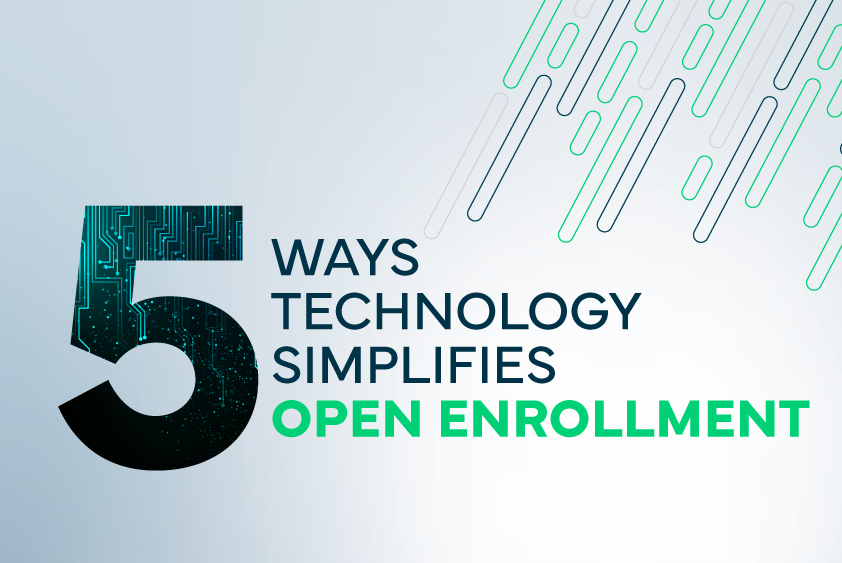 5 WAYS TECHNOLOGY SIMPLIFIES OPEN ENROLLMENT