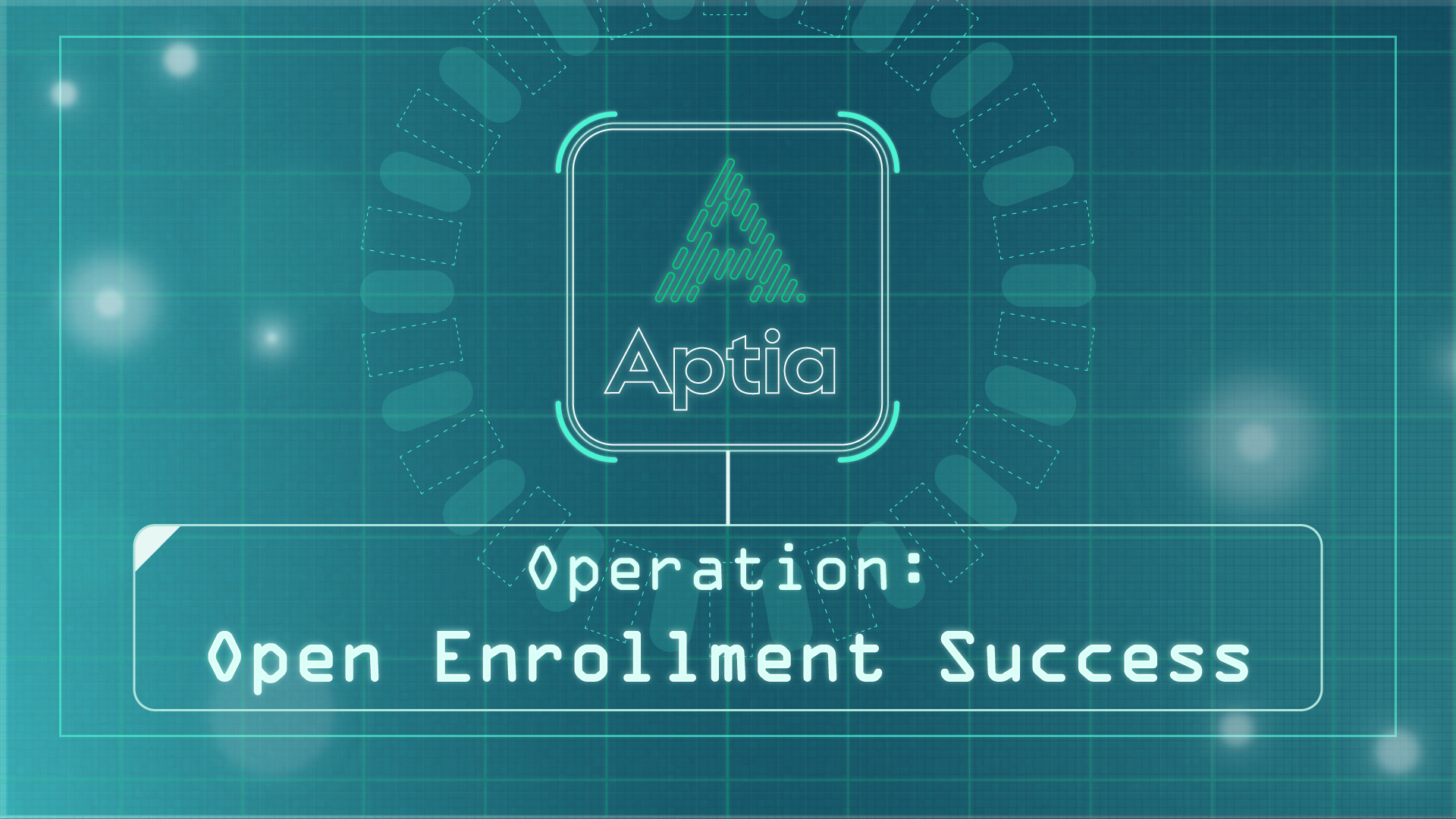 Aptia

Operation:
Open Enrollment Success